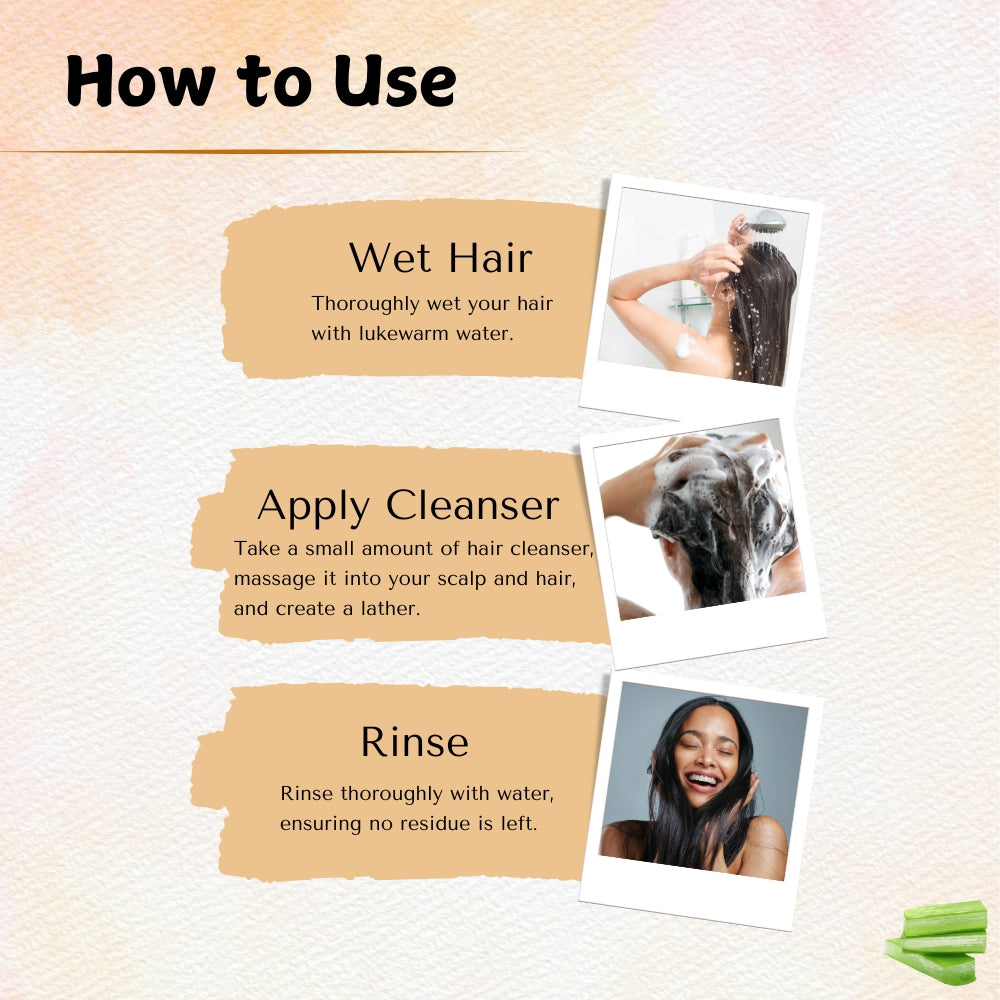 How to Use

Wet Hair

Thoroughly wet your hair with lukewarm water.

Apply Cleanser

Take a small amount of hair cleanser, massage it into your scalp and hair, and create a lather.

Rinse

Rinse thoroughly with water, ensuring no residue is left.